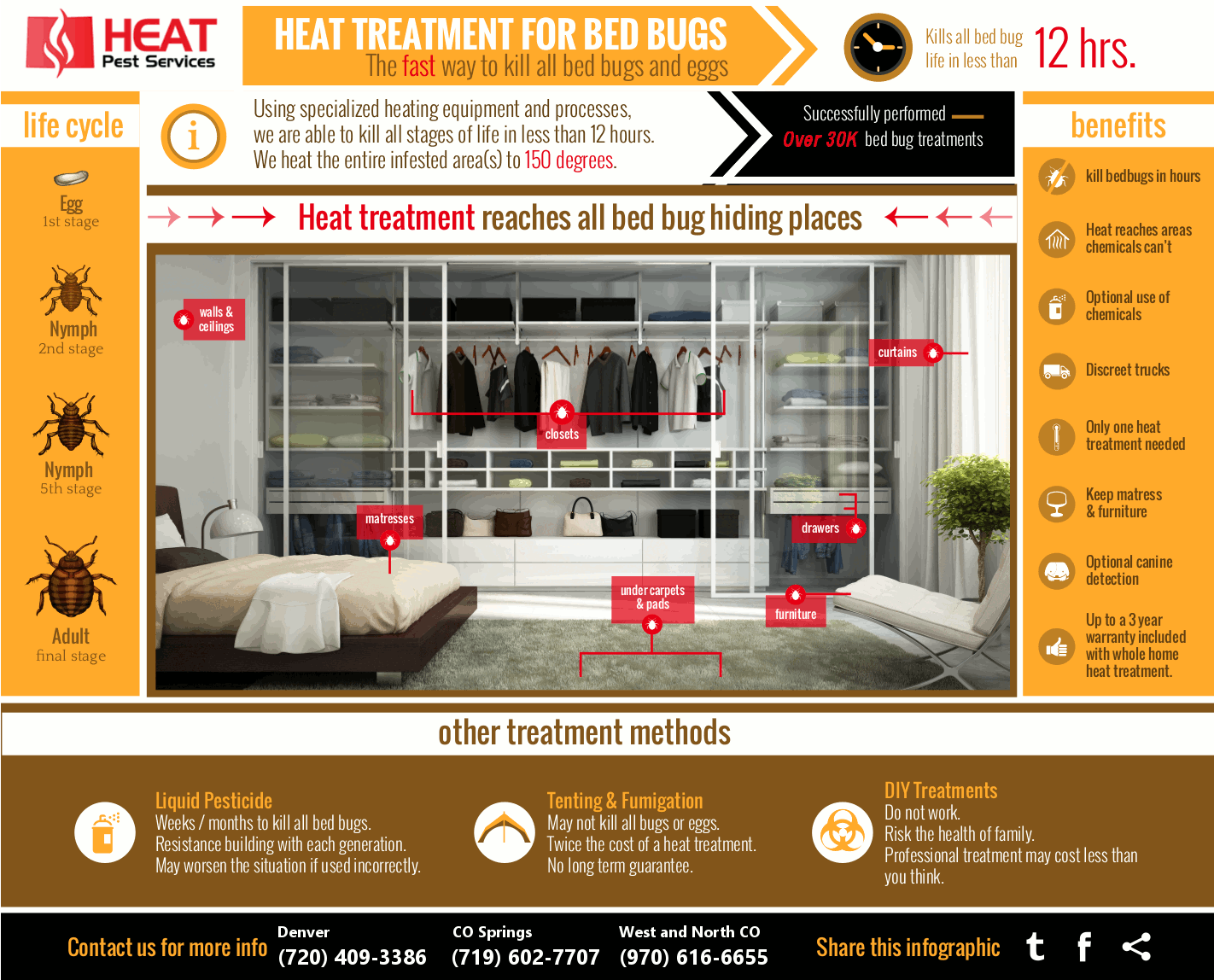 HEAT Pest Services

HEAT TREATMENT FOR BED BUGS
The fast way to kill all bed bugs and eggs

Kills all bed bug life in less than 12 hrs.

life cycle

Egg
1st stage

Nymph
2nd stage

Nymph
5th stage

Adult
final stage

i

Using specialized heating equipment and processes, we are able to kill all stages of life in less than 12 hours. We heat the entire infested area(s) to 150 degrees.

Successfully performed
Over 30K bed bug treatments

Heat treatment reaches all bed bug hiding places

walls & ceilings
curtains
closets
matresses
drawers
under carpets & pads
furniture

benefits

kill bedbugs in hours
Heat reaches areas chemicals can't
Optional use of chemicals
Discreet trucks
Only one heat treatment needed
Keep matress & furniture
Optional canine detection
Up to a 3 year warranty included with whole home heat treatment.

other treatment methods

Liquid Pesticide
Weeks / months to kill all bed bugs.
Resistance building with each generation.
May worsen the situation if used incorrectly.

Tenting & Fumigation
May not kill all bugs or eggs.
Twice the cost of a heat treatment.
No long term guarantee.

DIY Treatments
Do not work.
Risk the health of family.
Professional treatment may cost less than you think.

Contact us for more info
Denver
(720) 409-3386
CO Springs
(719) 602-7707
West and North CO
(970) 616-6655
Share this infographic
t f